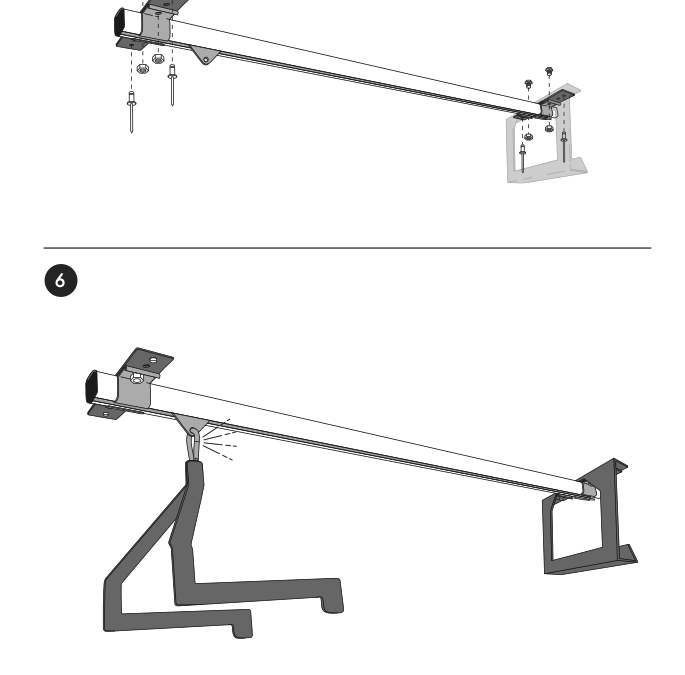 6