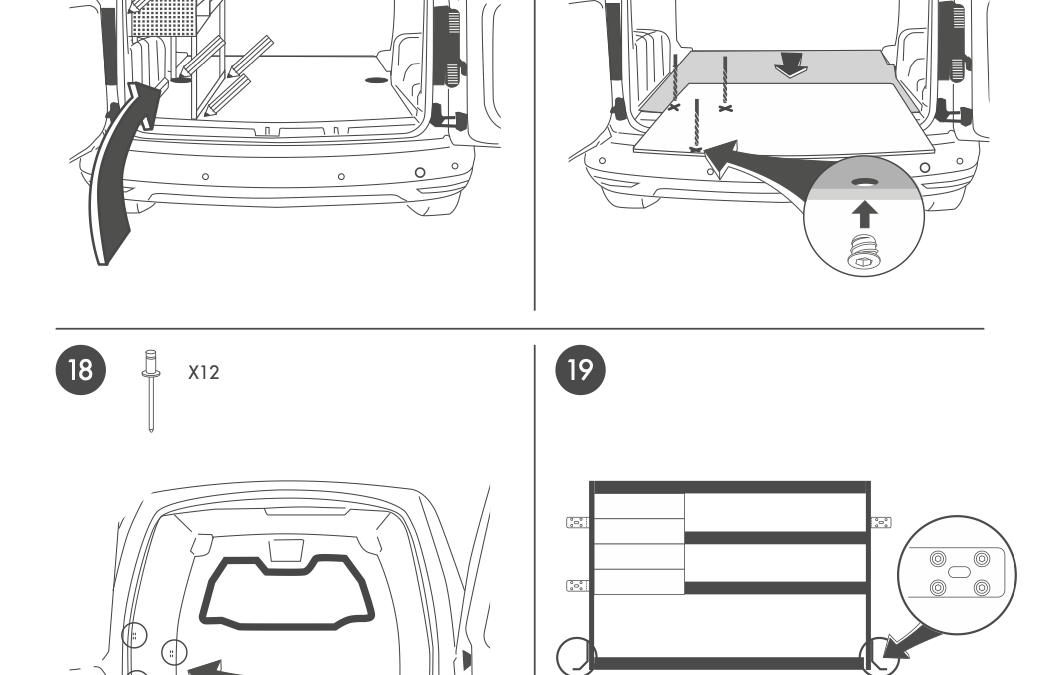 18

X12

19